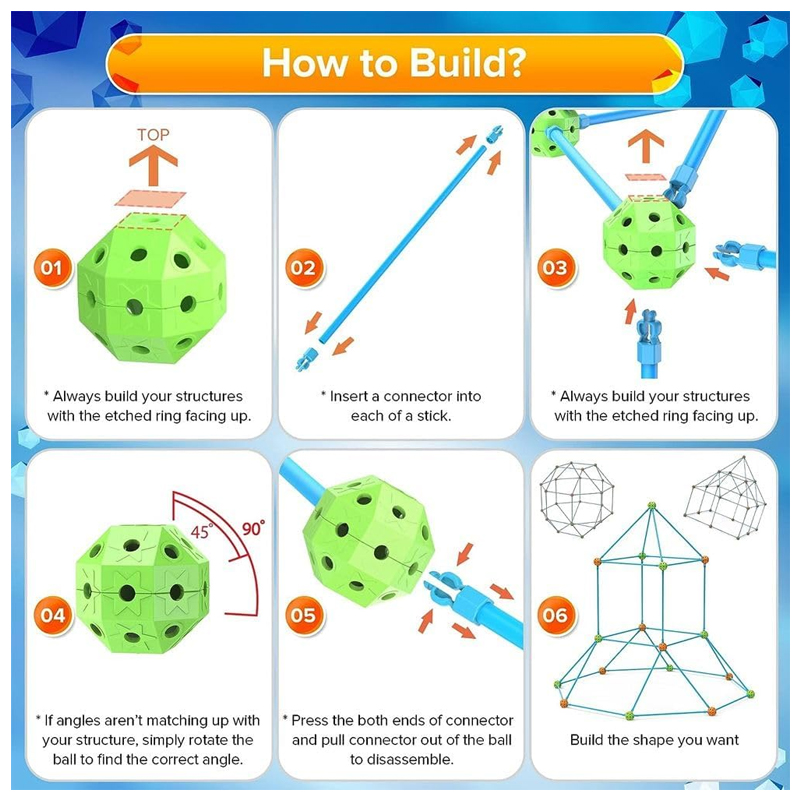 How to Build?

TOP

01

* Always build your structures with the etched ring facing up.

02

* Insert a connector into each of a stick.

03

* Always build your structures with the etched ring facing up.

45°

90°

04

* If angles aren't matching up with your structure, simply rotate the ball to find the correct angle.

05

* Press the both ends of connector and pull connector out of the ball to disassemble.

06

Build the shape you want